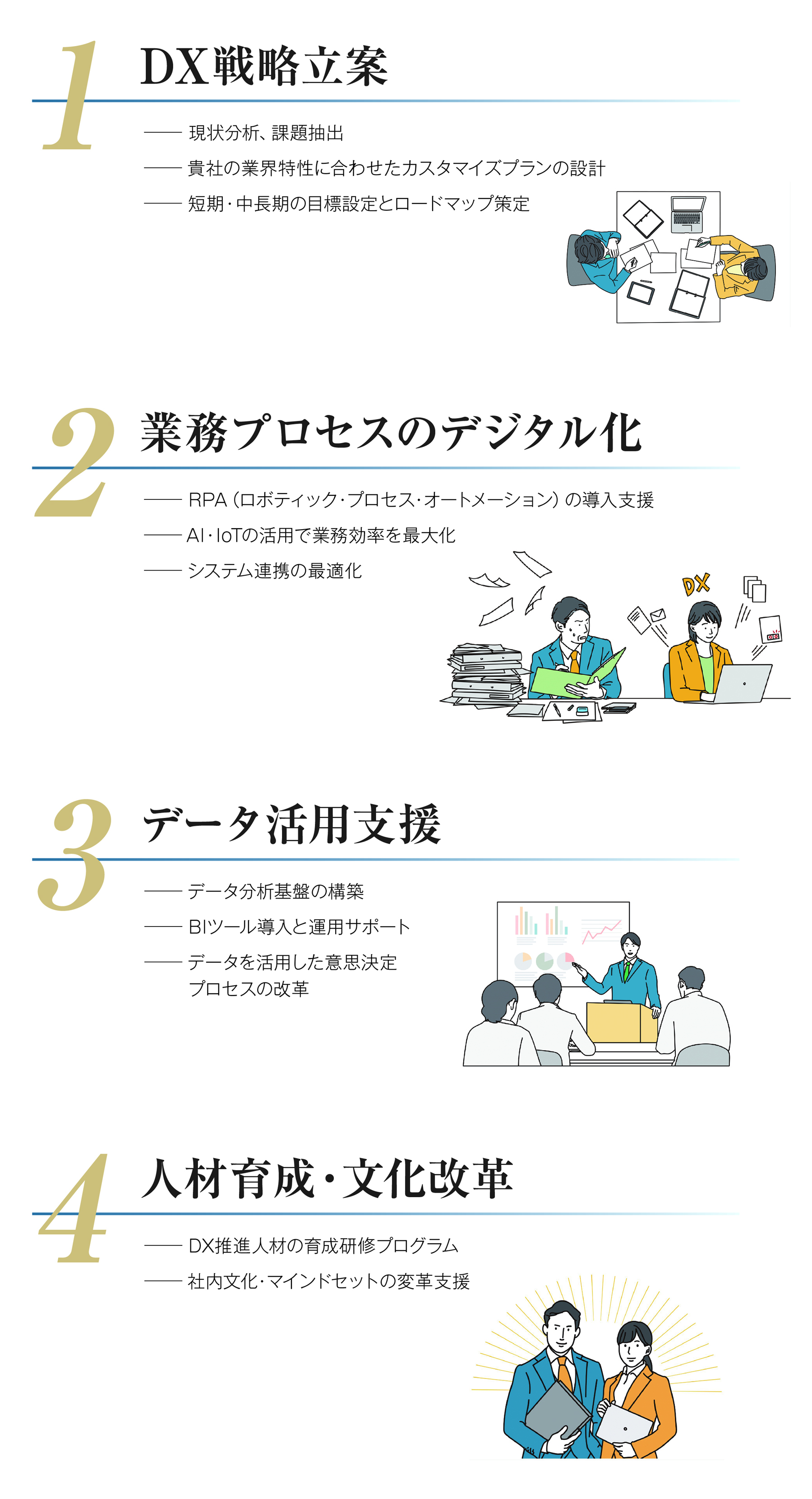 1 DX戦略立案

—— 現状分析、課題抽出

—— 貴社の業界特性に合わせたカスタマイズプランの設計

—— 短期・中長期の目標設定とロードマップ策定

2 業務プロセスのデジタル化

—— RPA（ロボティック・プロセス・オートメーション）の導入支援

—— AI・IoTの活用で業務効率を最大化

—— システム連携の最適化

DX

3 データ活用支援

—— データ分析基盤の構築

—— BIツール導入と運用サポート

—— データを活用した意思決定プロセスの改革

4 人材育成・文化改革

—— DX推進人材の育成研修プログラム

—— 社内文化・マインドセットの変革支援